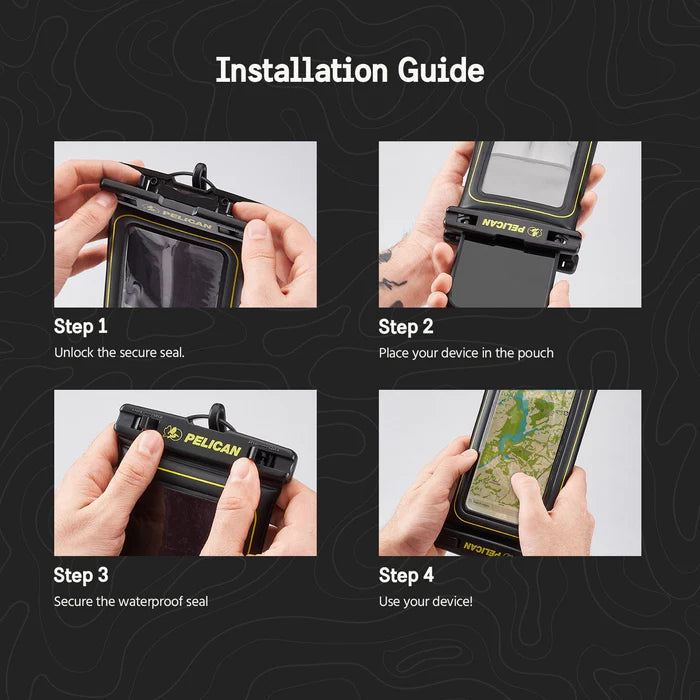 Installation Guide

PELICAN

Step 1

Unlock the secure seal.

PELICAN

Step 2

Place your device in the pouch

PELICAN

Step 3

Secure the waterproof seal

PELICAN

Step 4

Use your device!